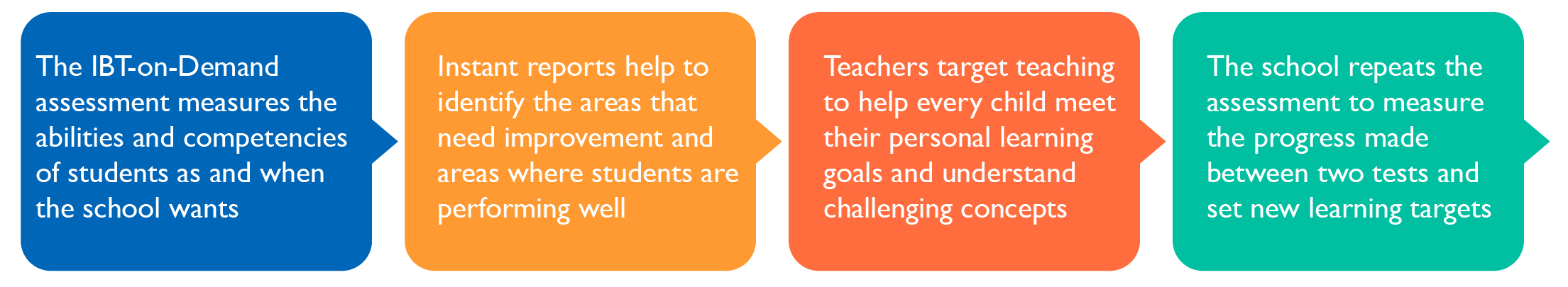 The IBT-on-Demand assessment measures the abilities and competencies of students as and when the school wants

Instant reports help to identify the areas that need improvement and areas where students are performing well

Teachers target teaching to help every child meet their personal learning goals and understand challenging concepts

The school repeats the assessment to measure the progress made between two tests and set new learning targets